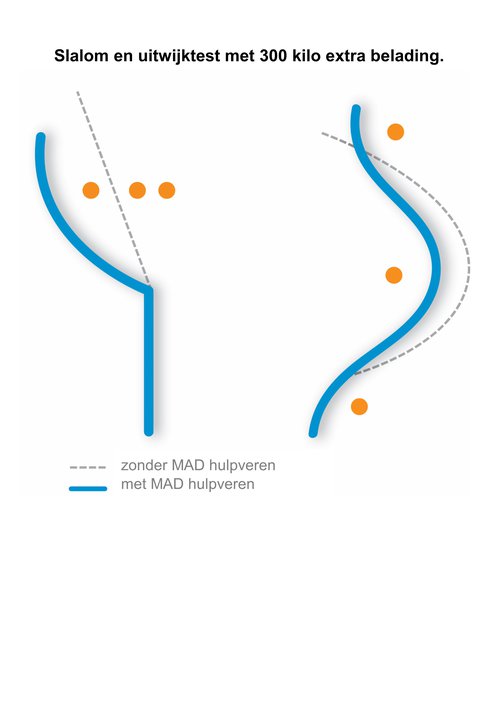 Slalom en uitwijktest met 300 kilo extra belading.

zonder MAD hulpveren
met MAD hulpveren